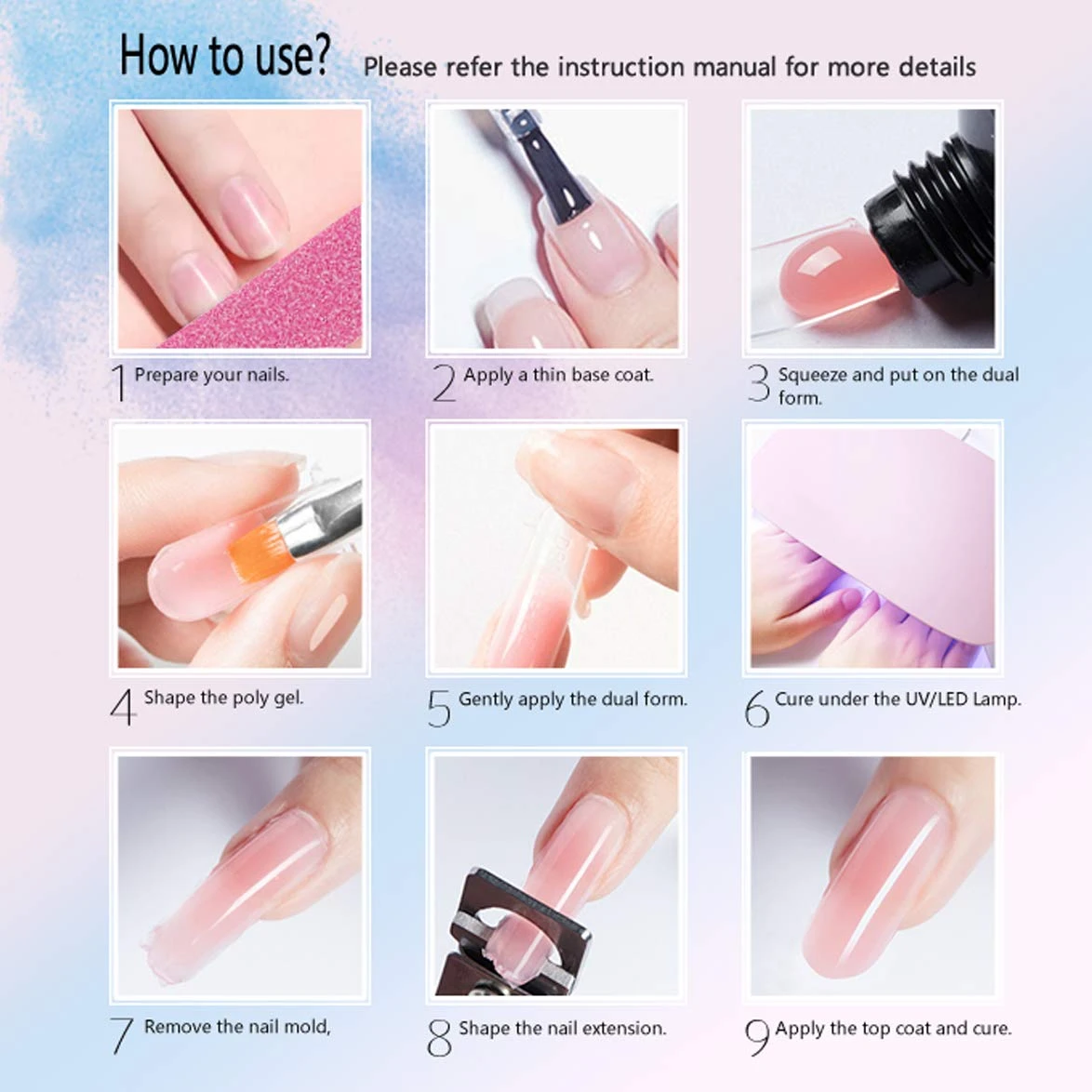 How to use? Please refer the instruction manual for more details

1 Prepare your nails.

2 Apply a thin base coat.

3 Squeeze and put on the dual form.

4 Shape the poly gel.

5 Gently apply the dual form.

6 Cure under the UV/LED Lamp.

7 Remove the nail mold,

8 Shape the nail extension.

9 Apply the top coat and cure.