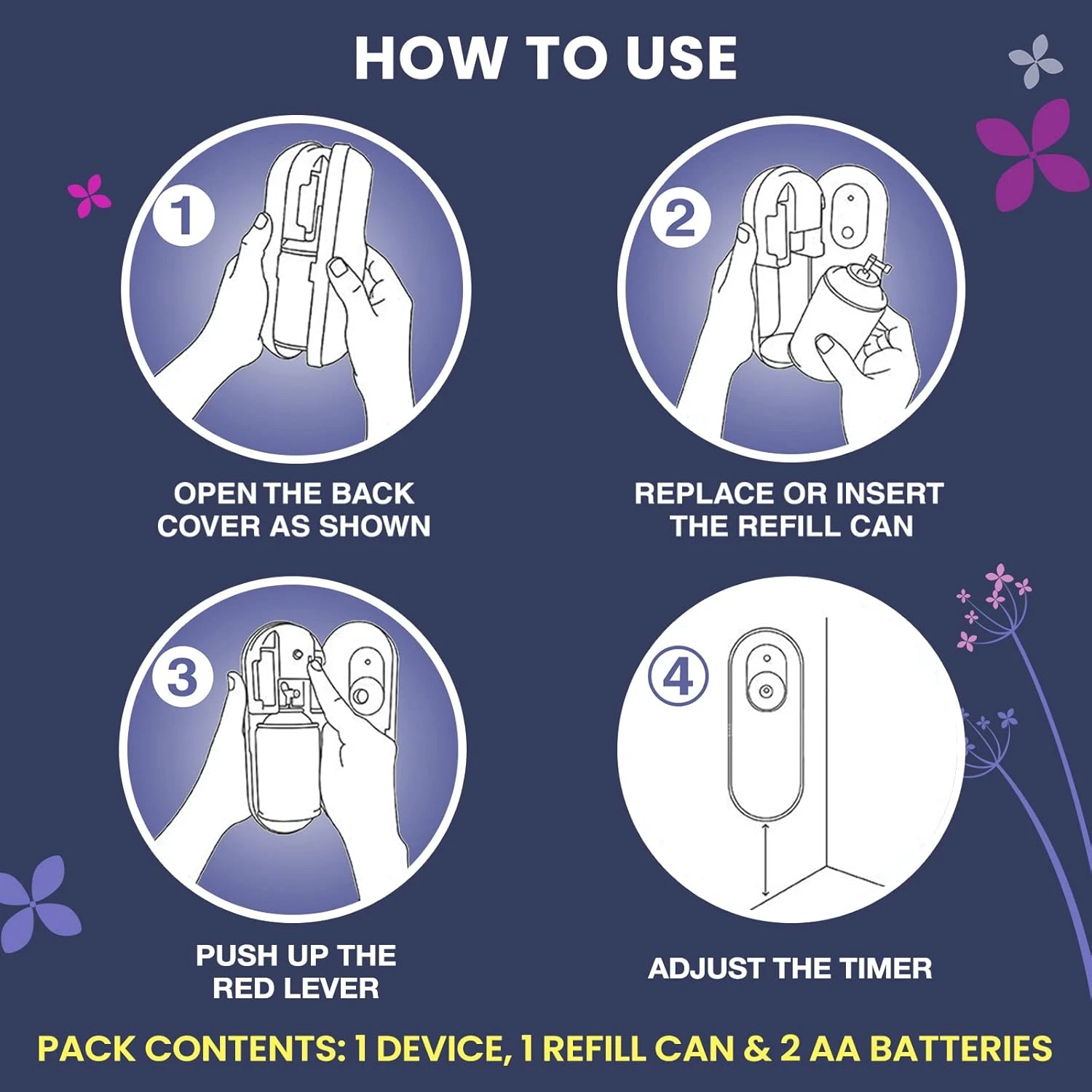 HOW TO USE

1

OPEN THE BACK COVER AS SHOWN

2

REPLACE OR INSERT THE REFILL CAN

3

PUSH UP THE RED LEVER

4

ADJUST THE TIMER

PACK CONTENTS: 1 DEVICE, 1 REFILL CAN & 2 AA BATTERIES