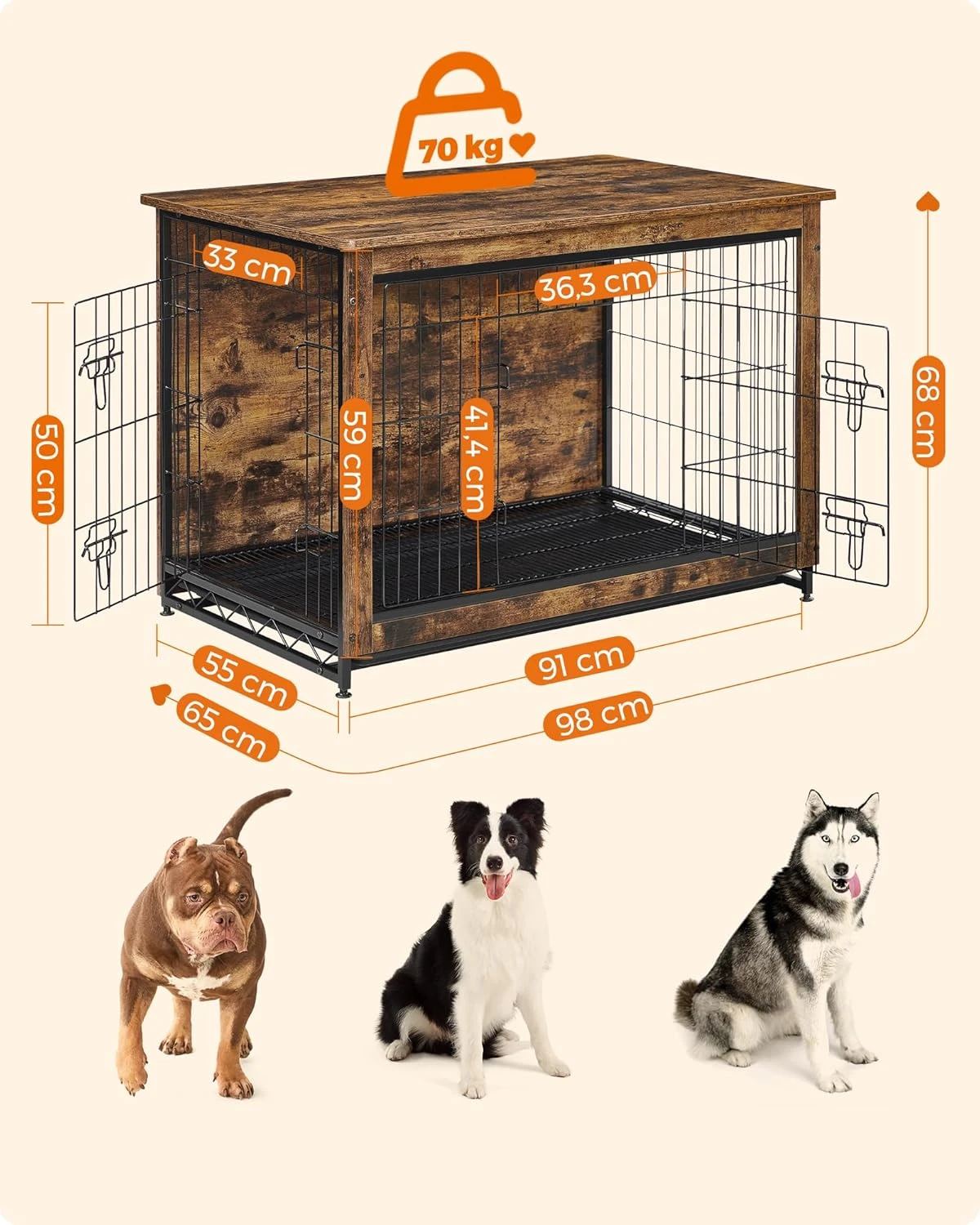 70 kg

33 cm

36,3 cm

50 cm

59 cm

41,4 cm

68 cm

55 cm

65 cm

91 cm

98 cm