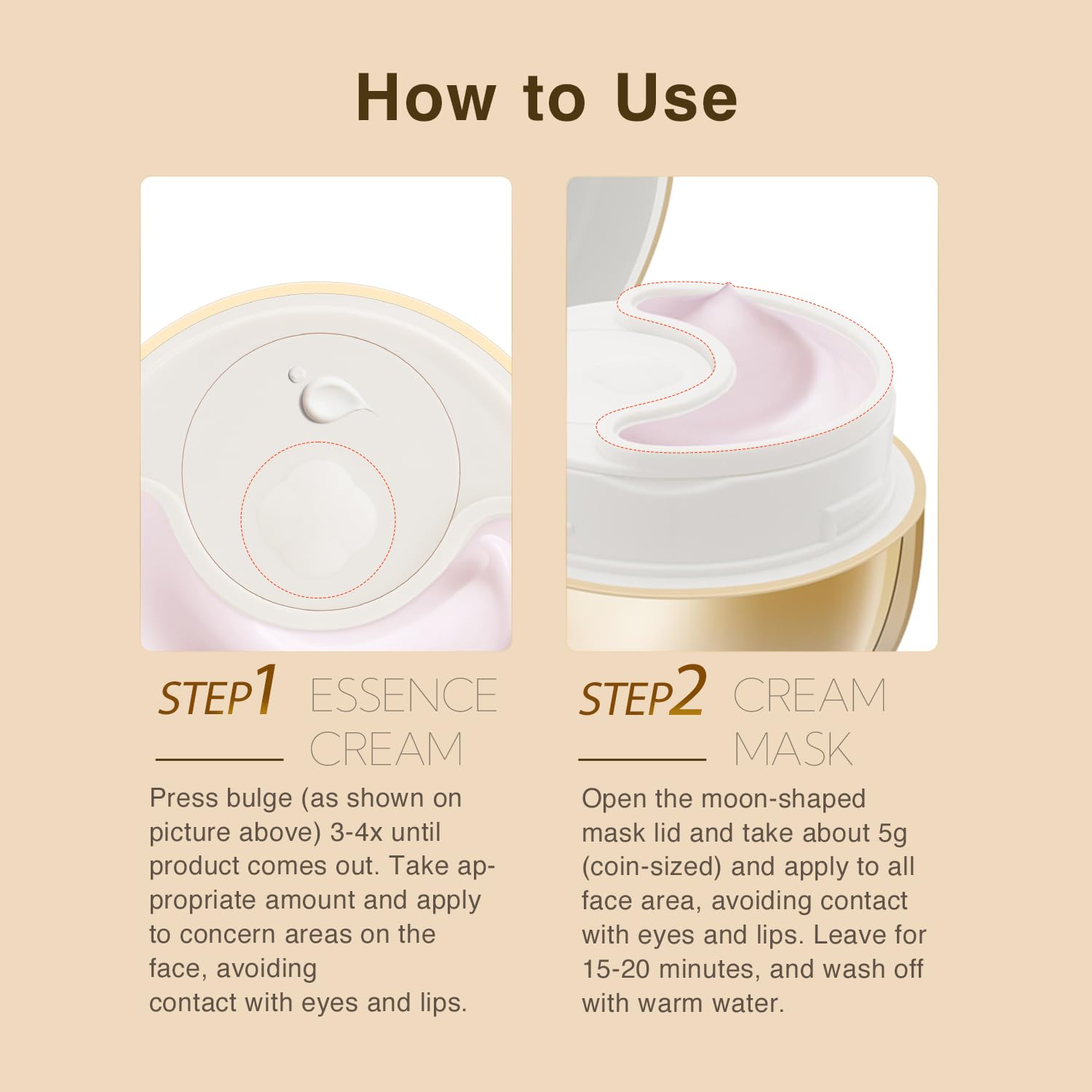 How to Use

STEP1 ESSENCE CREAM

Press bulge (as shown on picture above) 3-4x until product comes out. Take appropriate amount and apply to concern areas on the face, avoiding contact with eyes and lips.

STEP2 CREAM MASK

Open the moon-shaped mask lid and take about 5g (coin-sized) and apply to all face area, avoiding contact with eyes and lips. Leave for 15-20 minutes, and wash off with warm water.