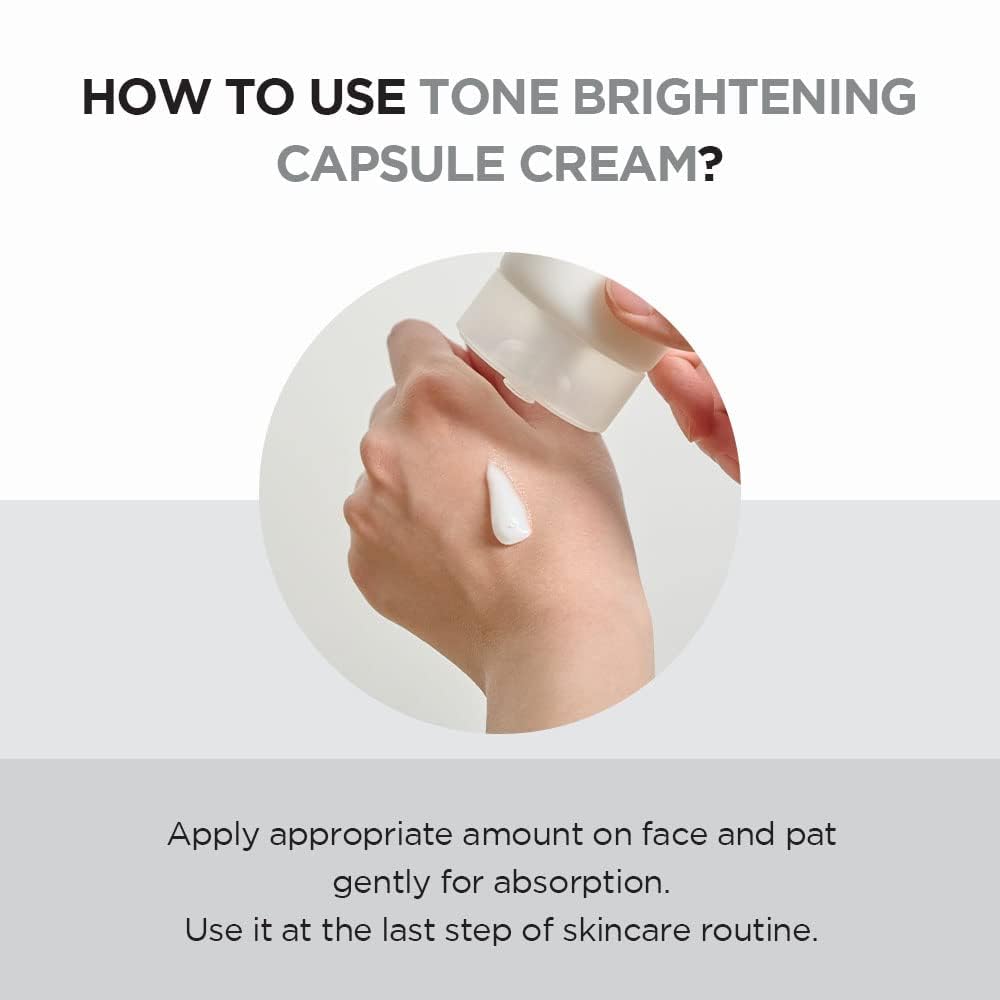 HOW TO USE TONE BRIGHTENING CAPSULE CREAM?

Apply appropriate amount on face and pat gently for absorption.
Use it at the last step of skincare routine.